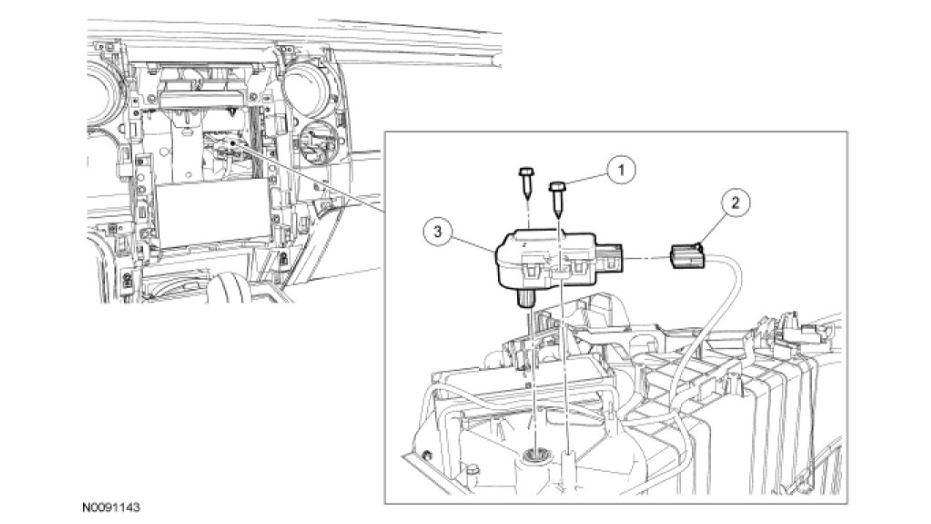 1
2
3
N0091143