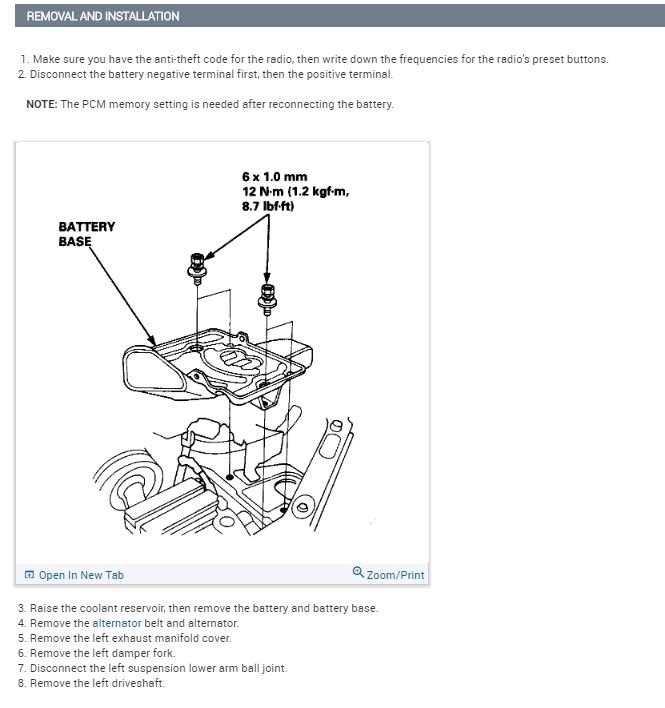 REMOVAL AND INSTALLATION

1. Make sure you have the anti-theft code for the radio, then write down the frequencies for the radio's preset buttons.
2. Disconnect the battery negative terminal first, then the positive terminal.

NOTE: The PCM memory setting is needed after reconnecting the battery.

6 x 1.0 mm
12 N·m (1.2 kgf·m, 8.7 lbf·ft)

BATTERY BASE

Open In New Tab

Zoom/Print

3. Raise the coolant reservoir, then remove the battery and battery base.
4. Remove the alternator belt and alternator.
5. Remove the left exhaust manifold cover.
6. Remove the left damper fork.
7. Disconnect the left suspension lower arm ball joint.
8. Remove the left driveshaft.