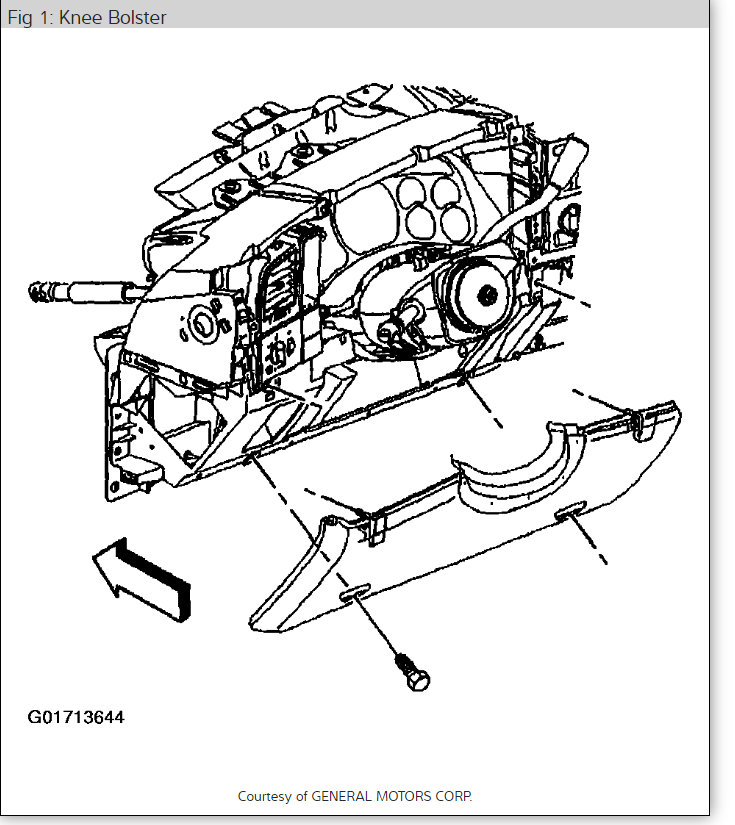 Fig 1: Knee Bolster

G01713644

Courtesy of GENERAL MOTORS CORP.