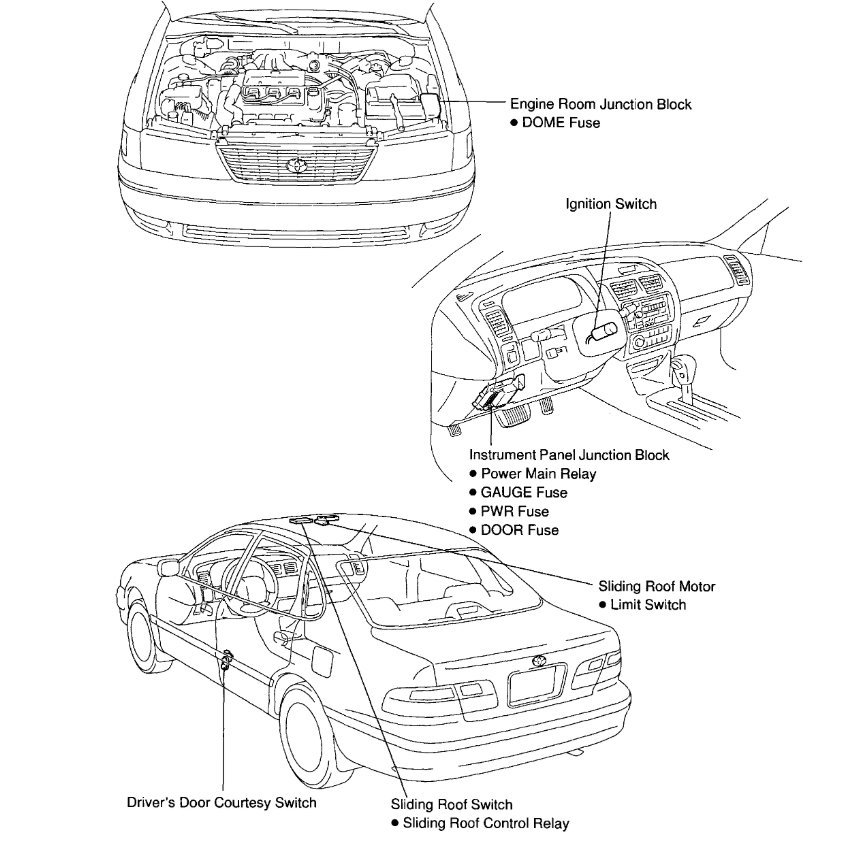 Engine Room Junction Block
● DOME Fuse

Ignition Switch

Instrument Panel Junction Block
● Power Main Relay
● GAUGE Fuse
● PWR Fuse
● DOOR Fuse

Sliding Roof Motor
● Limit Switch

Driver's Door Courtesy Switch

Sliding Roof Switch
● Sliding Roof Control Relay