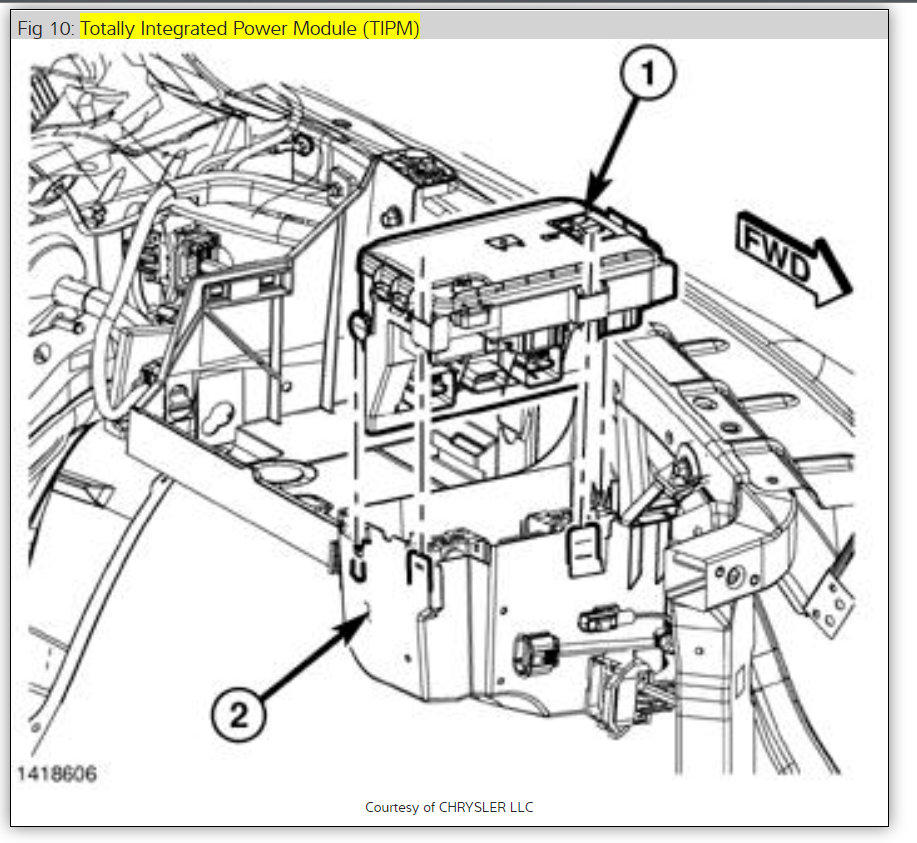 Fig 10: Totally Integrated Power Module (TIPM)

1

FWD

2

1418606

Courtesy of CHRYSLER LLC