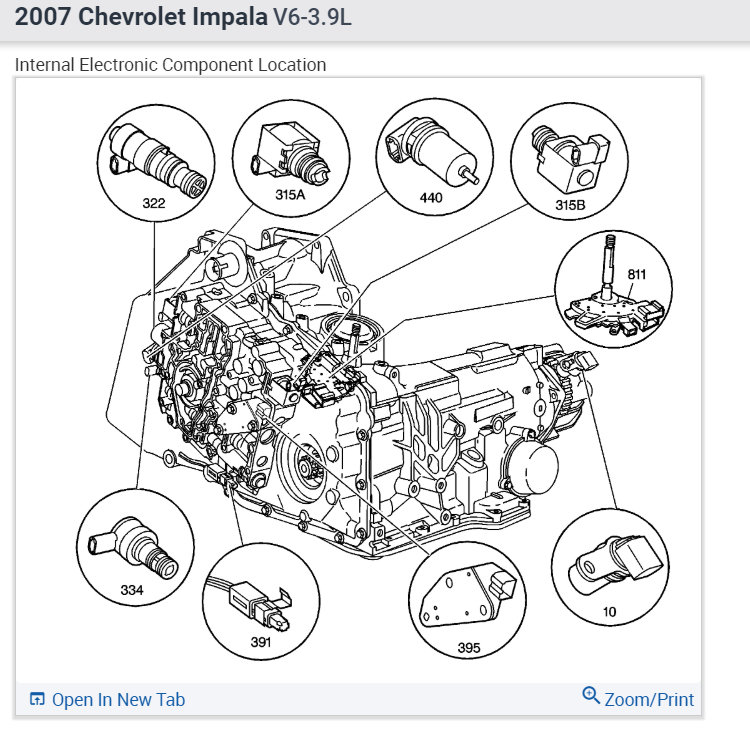 2007 Chevrolet Impala V6-3.9L

Internal Electronic Component Location

322

315A

440

315B

811

334

391

395

10

Open In New Tab

Zoom/Print