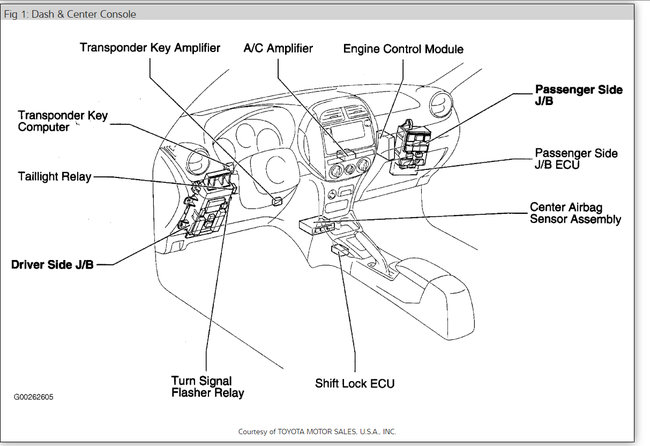 Fig 1: Dash & Center Console

Transponder Key Amplifier

A/C Amplifier

Engine Control Module

Passenger Side J/B

Transponder Key Computer

Passenger Side J/B ECU

Taillight Relay

Center Airbag Sensor Assembly

Driver Side J/B

Turn Signal Flasher Relay

Shift Lock ECU

G00262605

Courtesy of TOYOTA MOTOR SALES, U.S.A., INC.