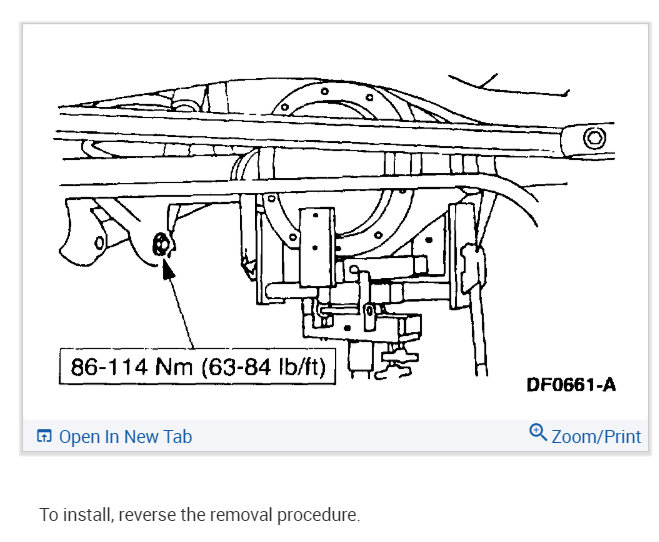 86-114 Nm (63-84 lb/ft)

DF0661-A

Open In New Tab

Zoom/Print

To install, reverse the removal procedure.