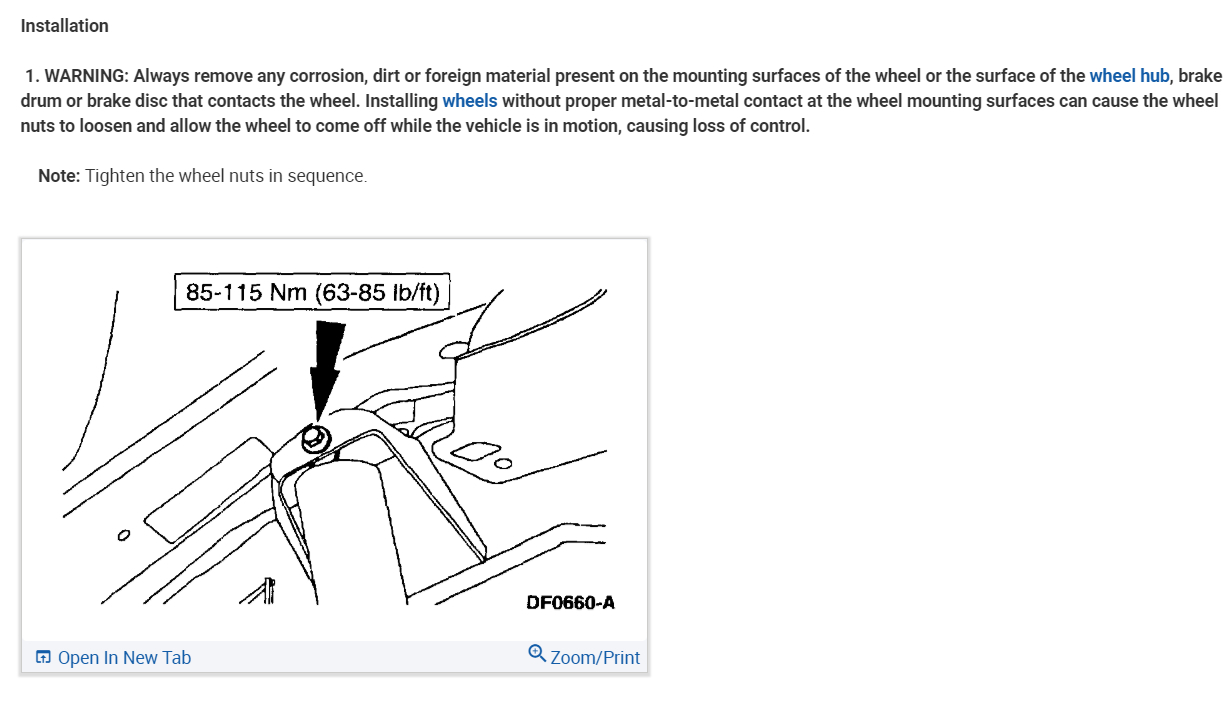 Installation

1. WARNING: Always remove any corrosion, dirt or foreign material present on the mounting surfaces of the wheel or the surface of the wheel hub, brake drum or brake disc that contacts the wheel. Installing wheels without proper metal-to-metal contact at the wheel mounting surfaces can cause the wheel nuts to loosen and allow the wheel to come off while the vehicle is in motion, causing loss of control.

Note: Tighten the wheel nuts in sequence.

85-115 Nm (63-85 lb/ft)

DF0660-A

Open In New Tab

Zoom/Print