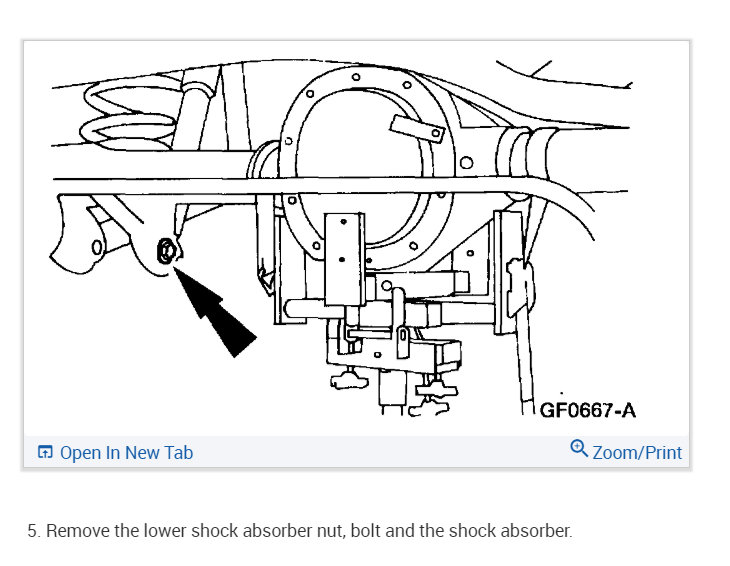 GF0667-A

Open In New Tab

Zoom/Print

5. Remove the lower shock absorber nut, bolt and the shock absorber.