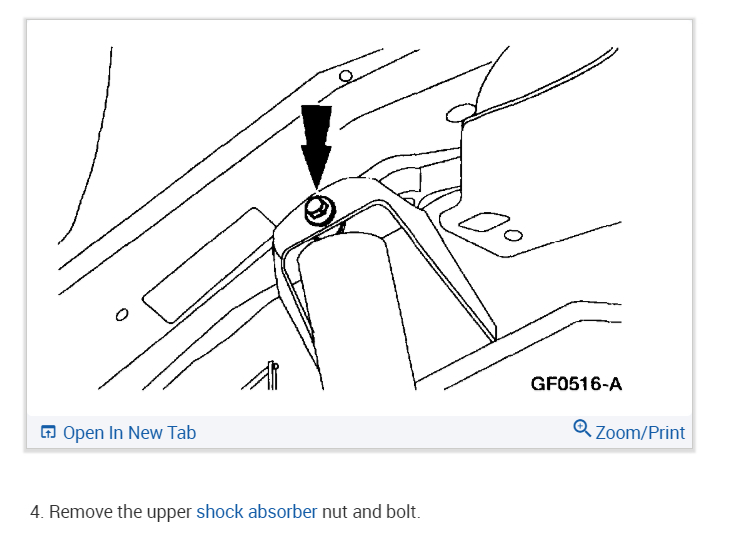 GF0516-A

Open In New Tab

Zoom/Print

4. Remove the upper shock absorber nut and bolt.