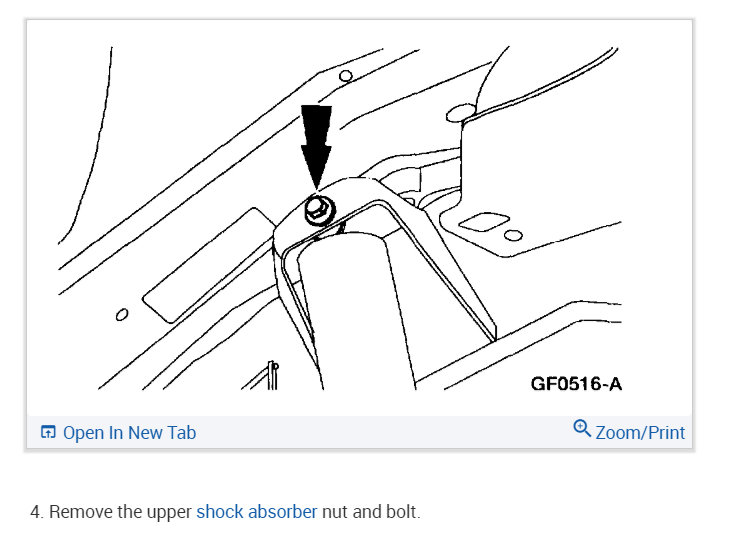 GF0516-A

Open In New Tab

Zoom/Print

4. Remove the upper shock absorber nut and bolt.