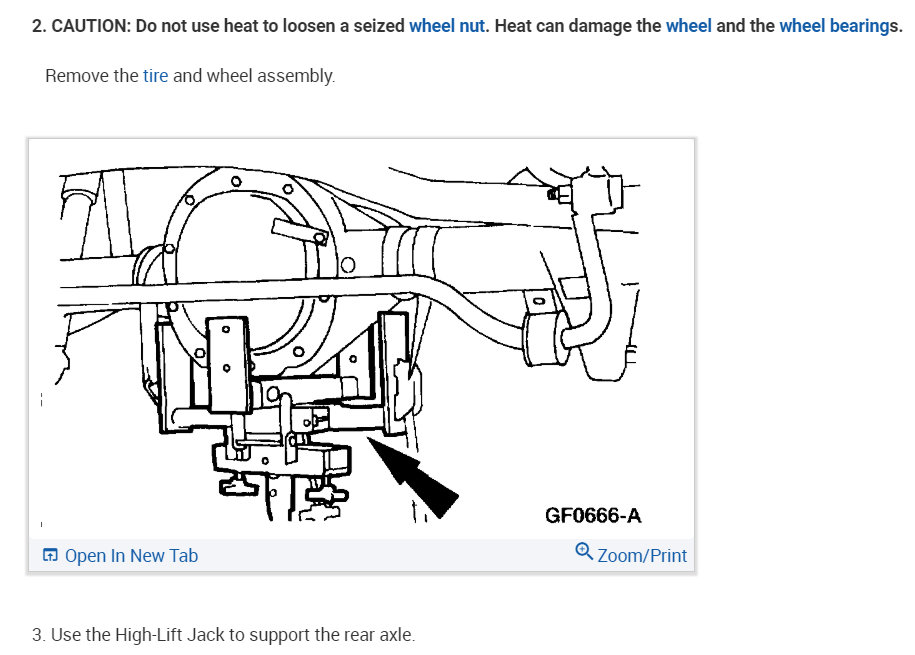 2. CAUTION: Do not use heat to loosen a seized wheel nut. Heat can damage the wheel and the wheel bearings.

Remove the tire and wheel assembly.

GF0666-A

Open In New Tab

Zoom/Print

3. Use the High-Lift Jack to support the rear axle.