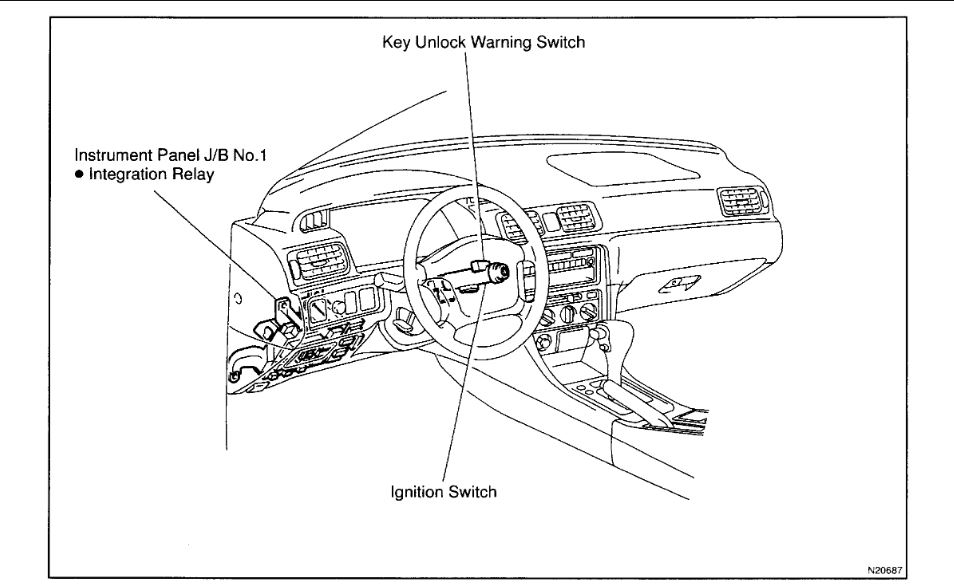 Key Unlock Warning Switch

Instrument Panel J/B No.1
● Integration Relay

Ignition Switch

N20687