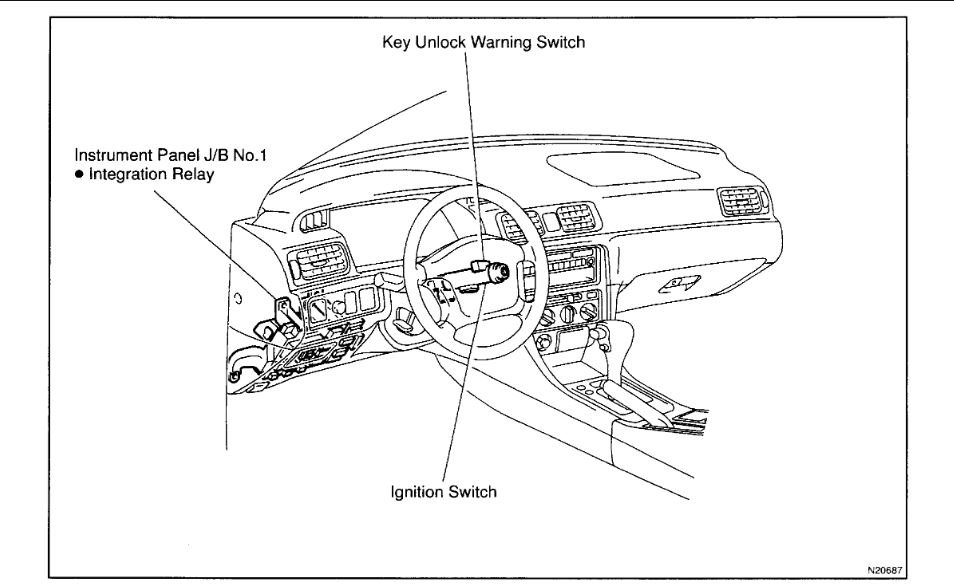 Key Unlock Warning Switch

Instrument Panel J/B No.1
● Integration Relay

Ignition Switch

N20687