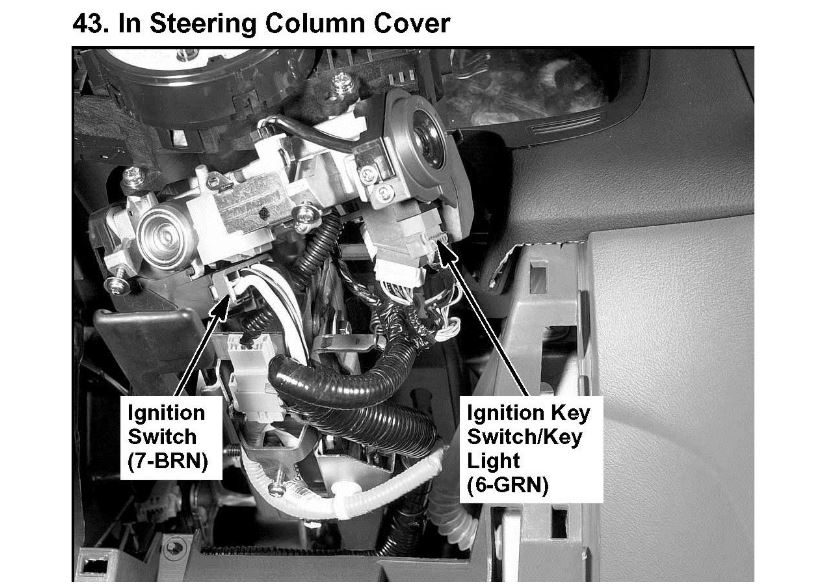 43. In Steering Column Cover

Ignition Switch (7-BRN)

Ignition Key Switch/Key Light (6-GRN)