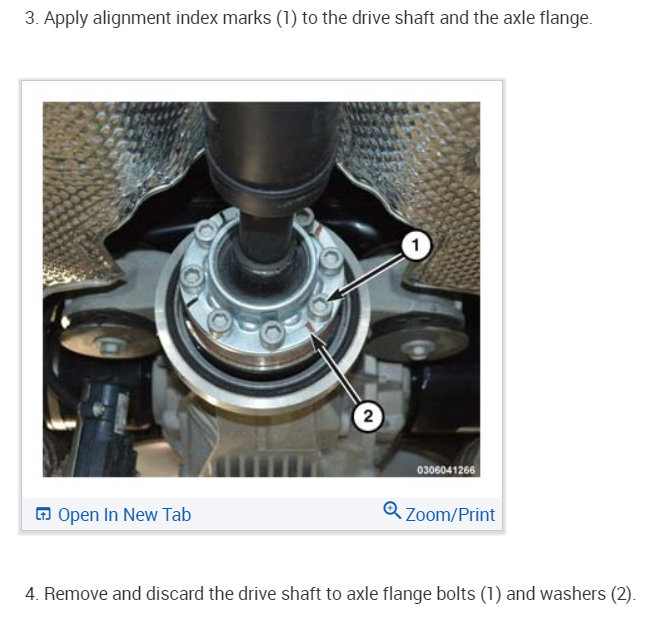 3. Apply alignment index marks (1) to the drive shaft and the axle flange.

1

2

0306041266

Open In New Tab

Zoom/Print

4. Remove and discard the drive shaft to axle flange bolts (1) and washers (2).