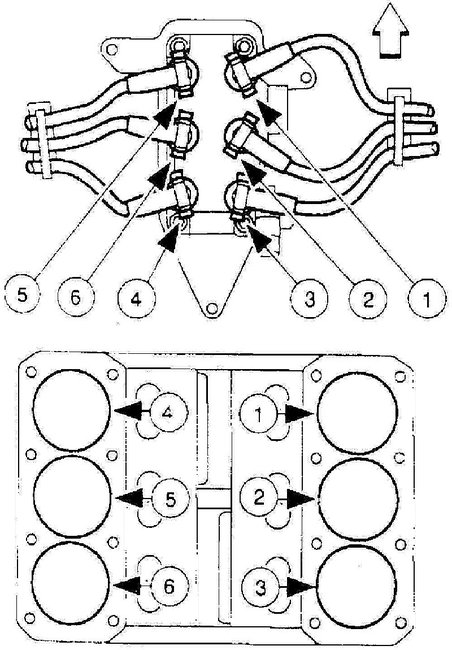 5 6 4 3 2 1

4 1
5 2
6 3