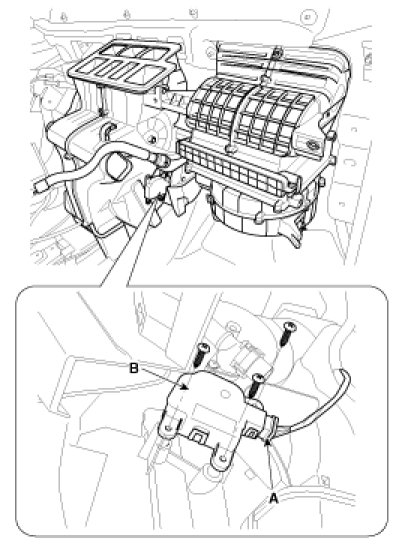 B

A