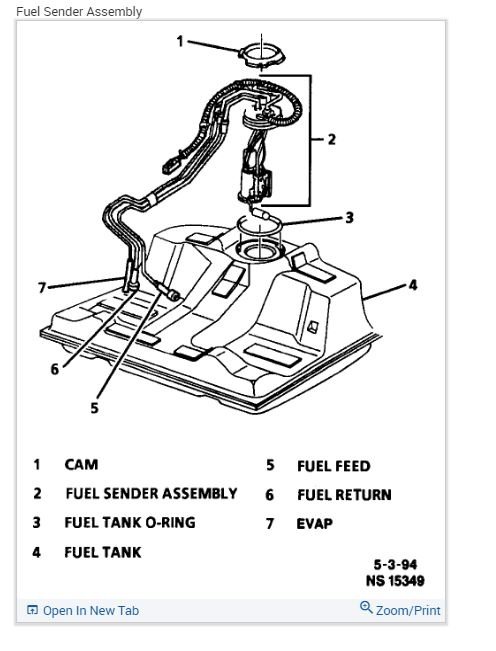 Fuel Sender Assembly

1
2
3
4
7
6
5

1 CAM
2 FUEL SENDER ASSEMBLY
3 FUEL TANK O-RING
4 FUEL TANK
5 FUEL FEED
6 FUEL RETURN
7 EVAP

5-3-94
NS 15349

Open In New Tab
Zoom/Print