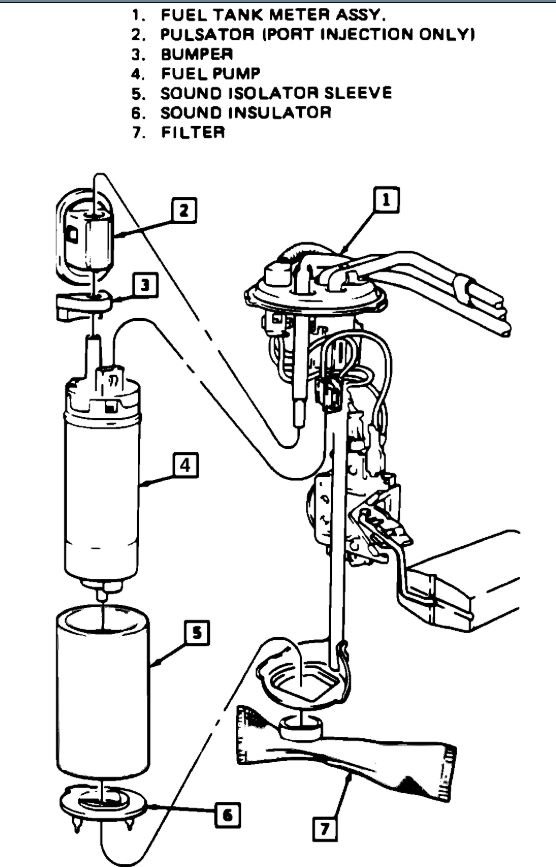 1. FUEL TANK METER ASSY.
2. PULSATOR (PORT INJECTION ONLY)
3. BUMPER
4. FUEL PUMP
5. SOUND ISOLATOR SLEEVE
6. SOUND INSULATOR
7. FILTER

2

1

3

4

5

6

7