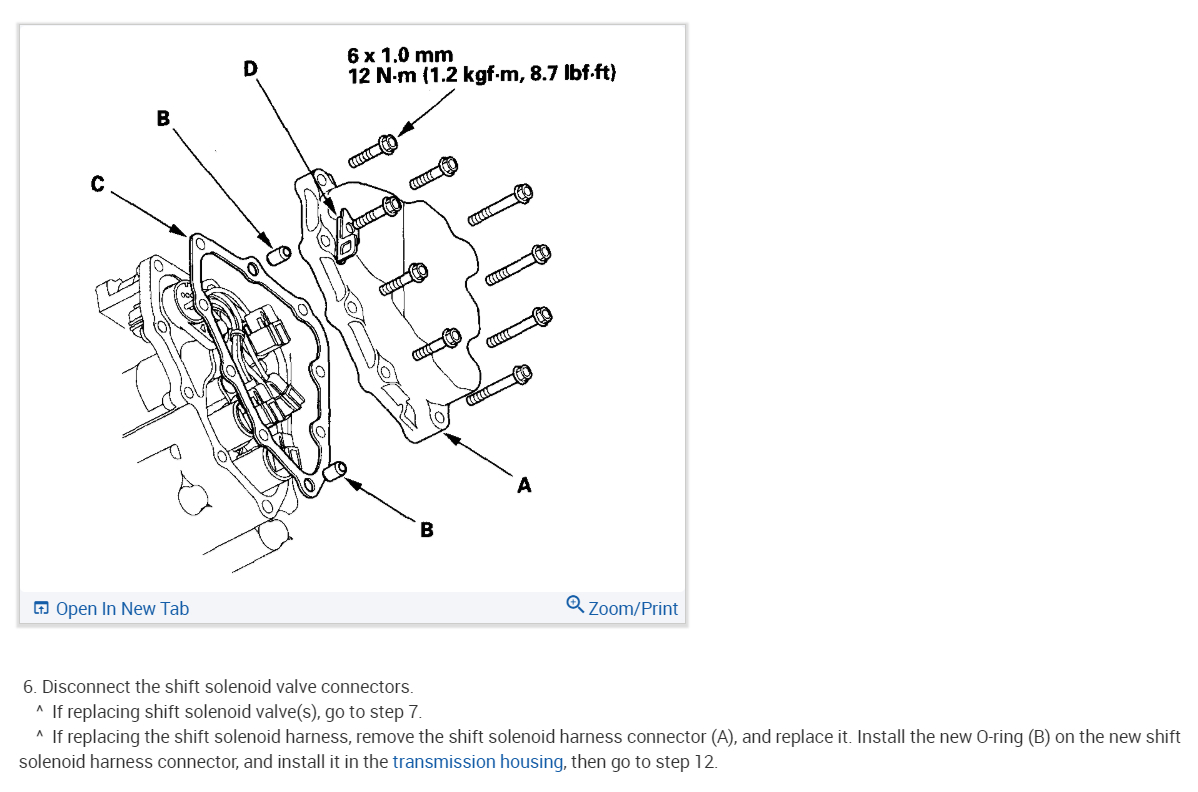 6 x 1.0 mm
12 N·m (1.2 kgf·m, 8.7 lbf·ft)

D

B

C

A

B

Open In New Tab

Zoom/Print

6. Disconnect the shift solenoid valve connectors.

^ If replacing shift solenoid valve(s), go to step 7.

^ If replacing the shift solenoid harness, remove the shift solenoid harness connector (A), and replace it. Install the new O-ring (B) on the new shift solenoid harness connector, and install it in the transmission housing, then go to step 12.