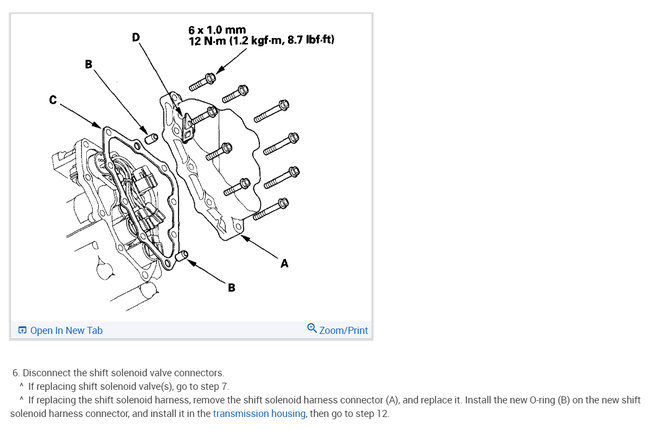 6 x 1.0 mm
12 N·m (1.2 kgf·m, 8.7 lbf·ft)

D

B

C

A

B

Open In New Tab

Zoom/Print

6. Disconnect the shift solenoid valve connectors.

^ If replacing shift solenoid valve(s), go to step 7.

^ If replacing the shift solenoid harness, remove the shift solenoid harness connector (A), and replace it. Install the new O-ring (B) on the new shift solenoid harness connector, and install it in the transmission housing, then go to step 12.