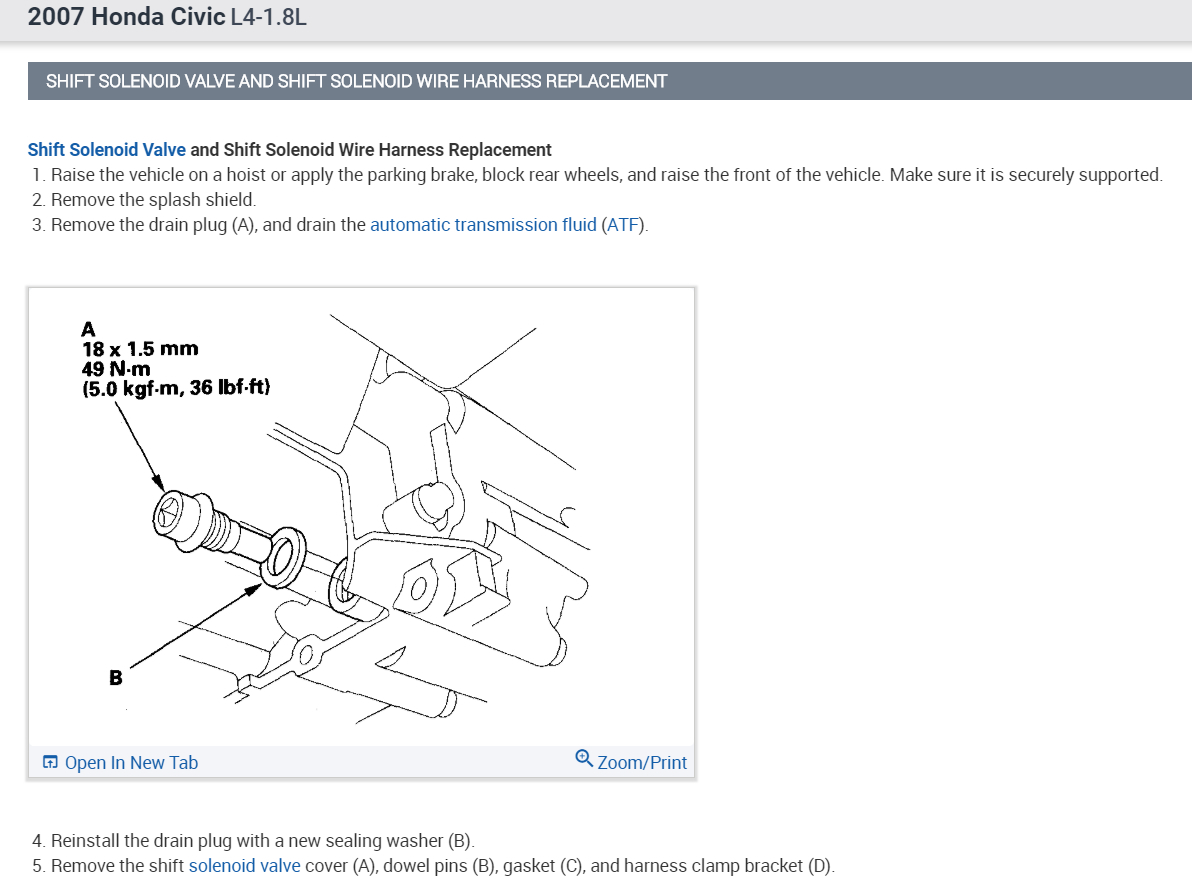 2007 Honda Civic L4-1.8L

SHIFT SOLENOID VALVE AND SHIFT SOLENOID WIRE HARNESS REPLACEMENT

Shift Solenoid Valve and Shift Solenoid Wire Harness Replacement

1. Raise the vehicle on a hoist or apply the parking brake, block rear wheels, and raise the front of the vehicle. Make sure it is securely supported.
2. Remove the splash shield.
3. Remove the drain plug (A), and drain the automatic transmission fluid (ATF).

A
18 x 1.5 mm
49 N·m
(5.0 kgf·m, 36 lbf·ft)

B

Open In New Tab

Zoom/Print

4. Reinstall the drain plug with a new sealing washer (B).
5. Remove the shift solenoid valve cover (A), dowel pins (B), gasket (C), and harness clamp bracket (D).