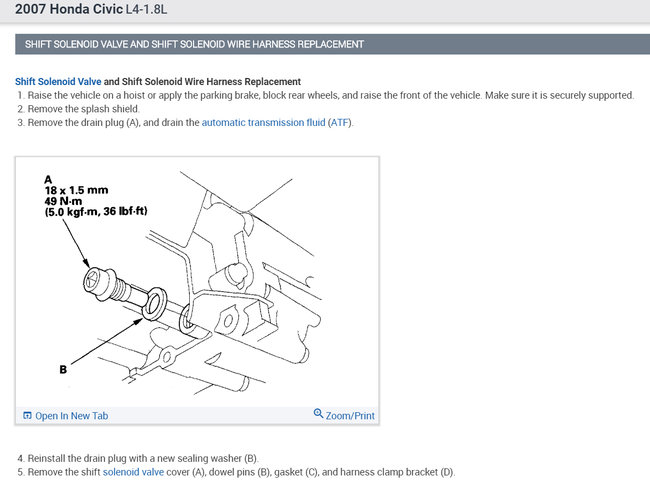 2007 Honda Civic L4-1.8L

SHIFT SOLENOID VALVE AND SHIFT SOLENOID WIRE HARNESS REPLACEMENT

Shift Solenoid Valve and Shift Solenoid Wire Harness Replacement
1. Raise the vehicle on a hoist or apply the parking brake, block rear wheels, and raise the front of the vehicle. Make sure it is securely supported.
2. Remove the splash shield.
3. Remove the drain plug (A), and drain the automatic transmission fluid (ATF).

A
18 x 1.5 mm
49 N·m
(5.0 kgf·m, 36 lbf·ft)

B

Open In New Tab
Zoom/Print

4. Reinstall the drain plug with a new sealing washer (B).
5. Remove the shift solenoid valve cover (A), dowel pins (B), gasket (C), and harness clamp bracket (D).