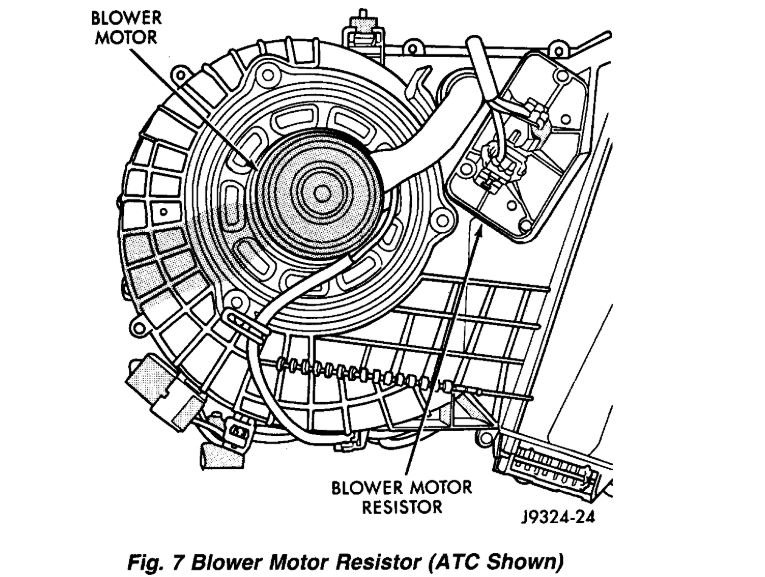 BLOWER MOTOR

BLOWER MOTOR RESISTOR

J9324-24

Fig. 7 Blower Motor Resistor (ATC Shown)