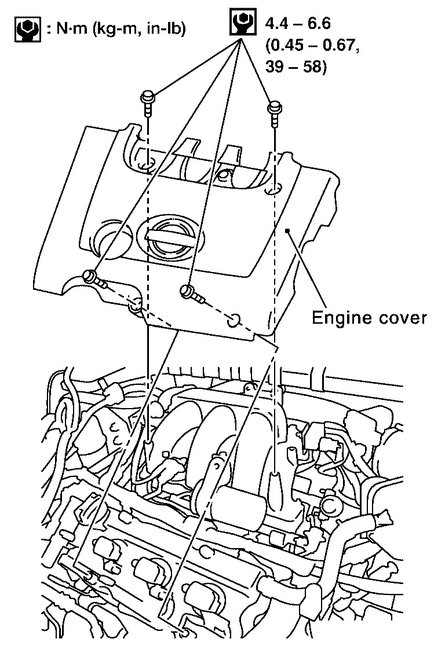 : N·m (kg-m, in-lb)

4.4 – 6.6 (0.45 – 0.67, 39 – 58)

Engine cover