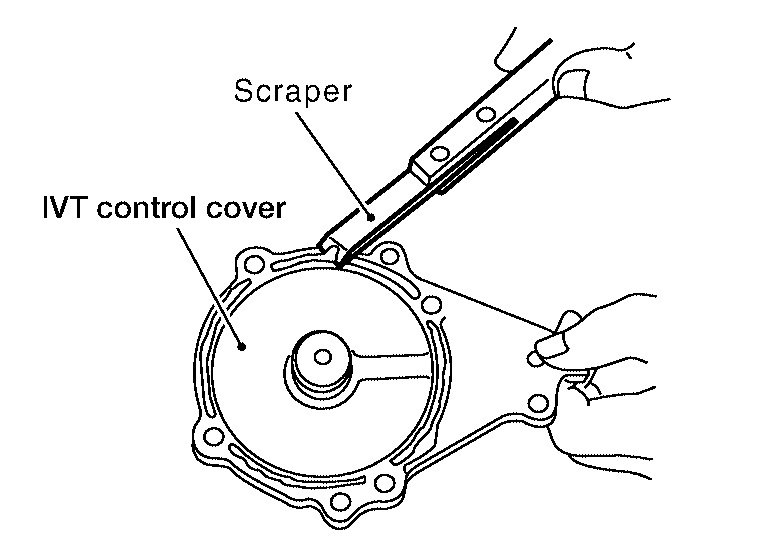 Scraper

IVT control cover