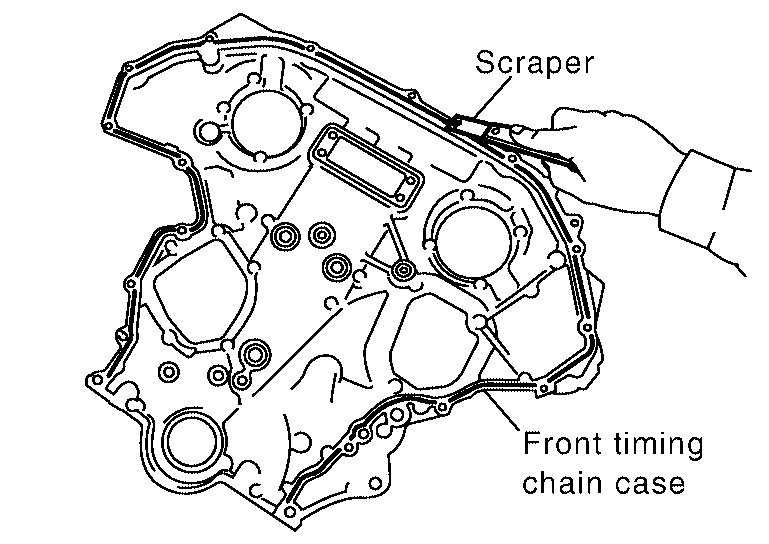 Scraper

Front timing chain case