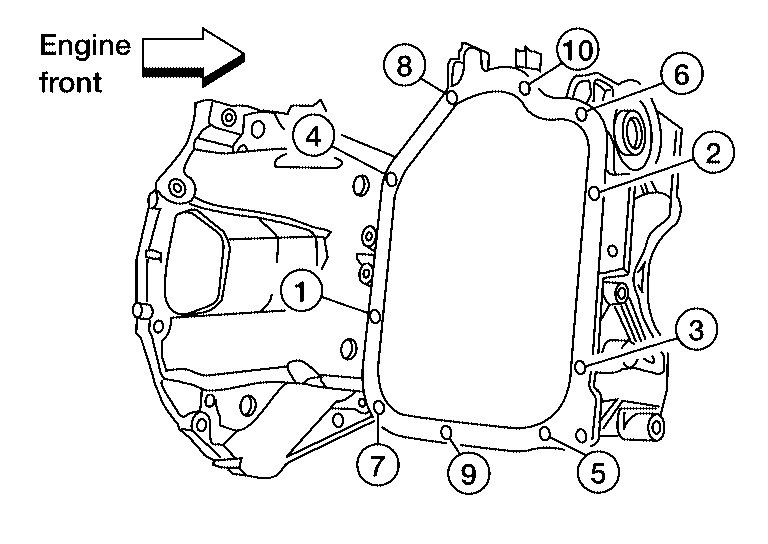 Engine front

8
10
6
4
2
1
3
7
9
5