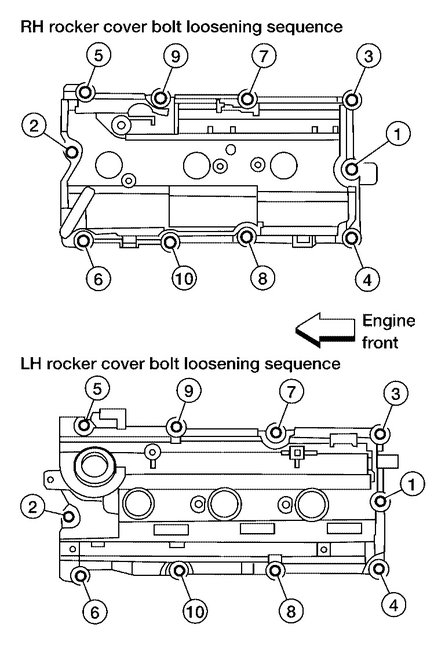 RH rocker cover bolt loosening sequence

5 9 7 3

2 1

6 10 8 4

Engine front

LH rocker cover bolt loosening sequence

5 9 7 3

2 1

6 10 8 4