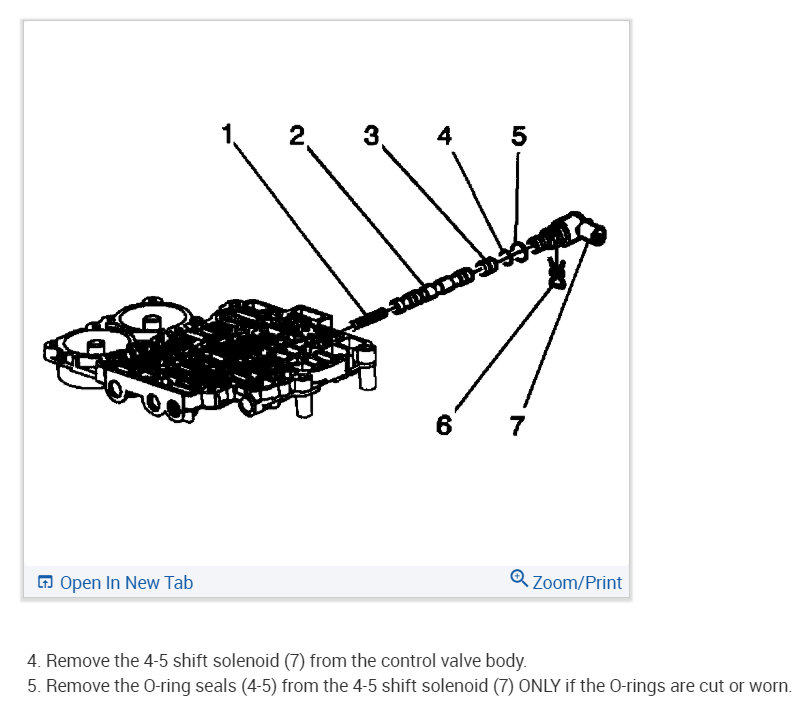 1 2 3 4 5

6 7

Open In New Tab

Zoom/Print

4. Remove the 4-5 shift solenoid (7) from the control valve body.
5. Remove the O-ring seals (4-5) from the 4-5 shift solenoid (7) ONLY if the O-rings are cut or worn.