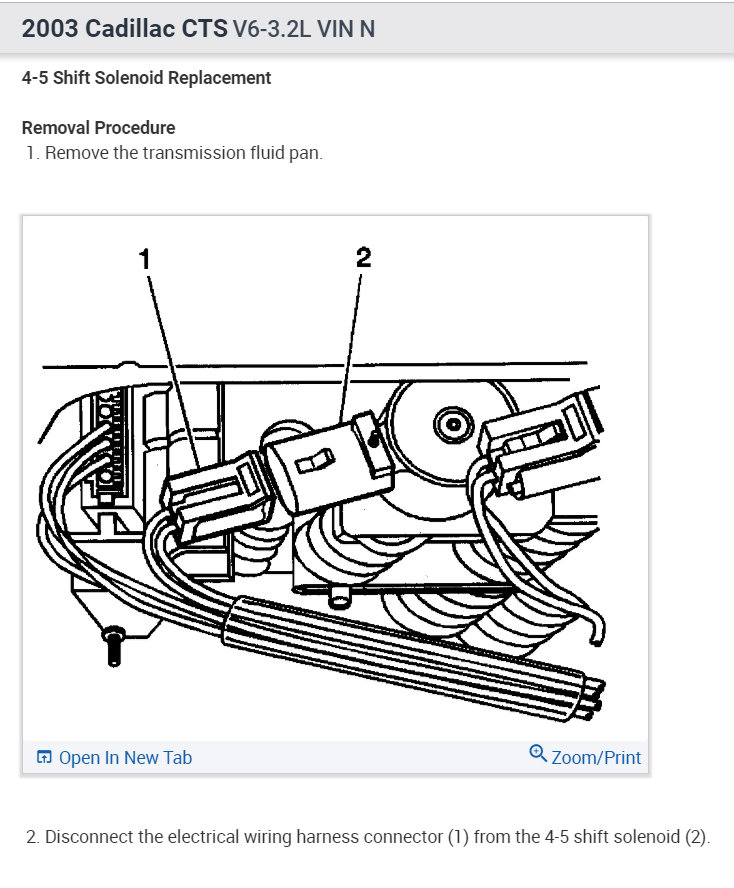 2003 Cadillac CTS V6-3.2L VIN N

4-5 Shift Solenoid Replacement

Removal Procedure
1. Remove the transmission fluid pan.

1
2

Open In New Tab
Zoom/Print

2. Disconnect the electrical wiring harness connector (1) from the 4-5 shift solenoid (2).