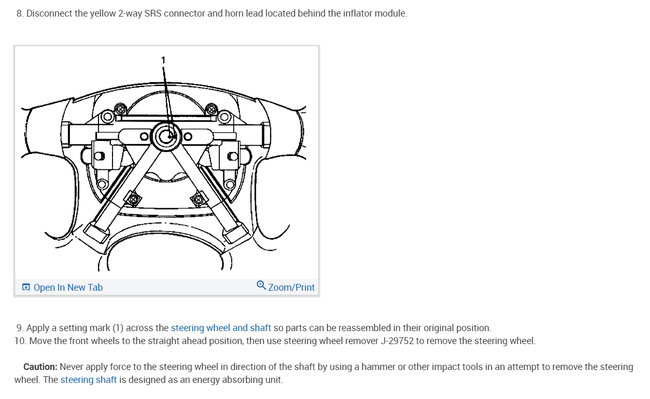 8. Disconnect the yellow 2-way SRS connector and horn lead located behind the inflator module.

1

Open In New Tab

Zoom/Print

9. Apply a setting mark (1) across the steering wheel and shaft so parts can be reassembled in their original position.
10. Move the front wheels to the straight ahead position, then use steering wheel remover J-29752 to remove the steering wheel.

Caution: Never apply force to the steering wheel in direction of the shaft by using a hammer or other impact tools in an attempt to remove the steering wheel. The steering shaft is designed as an energy absorbing unit.