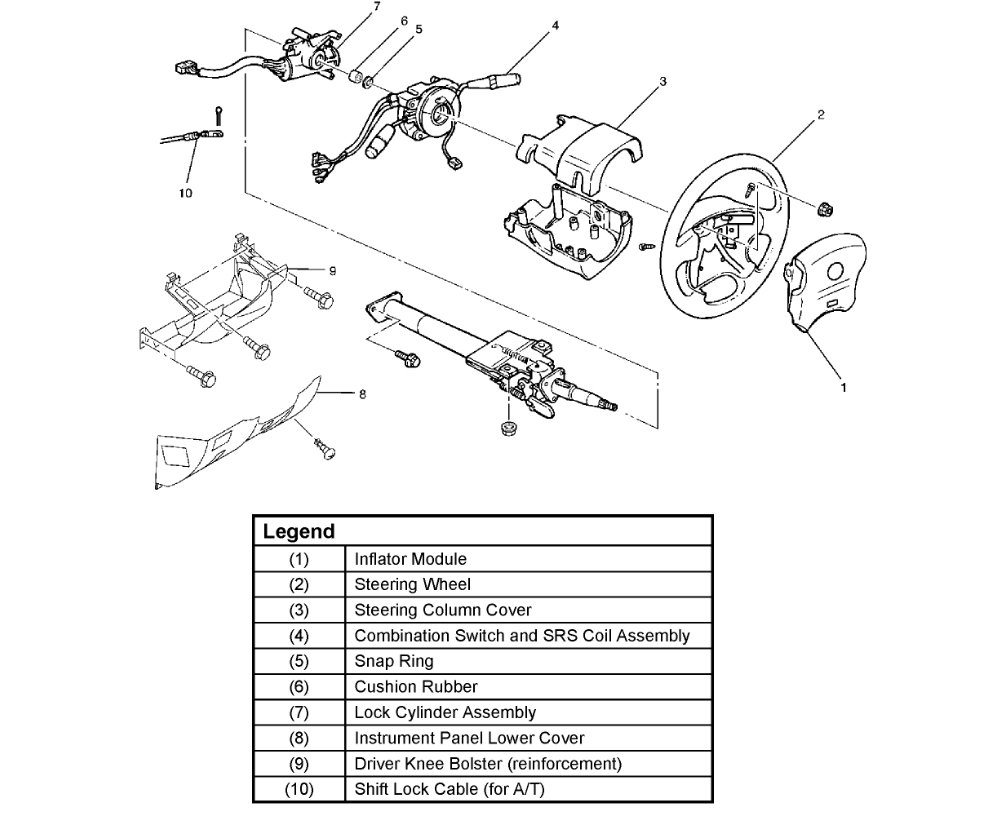 7
6
5
4
3
2
10
9
8
1

| Legend | |
|---|---|
| (1) | Inflator Module |
| (2) | Steering Wheel |
| (3) | Steering Column Cover |
| (4) | Combination Switch and SRS Coil Assembly |
| (5) | Snap Ring |
| (6) | Cushion Rubber |
| (7) | Lock Cylinder Assembly |
| (8) | Instrument Panel Lower Cover |
| (9) | Driver Knee Bolster (reinforcement) |
| (10) | Shift Lock Cable (for A/T) |