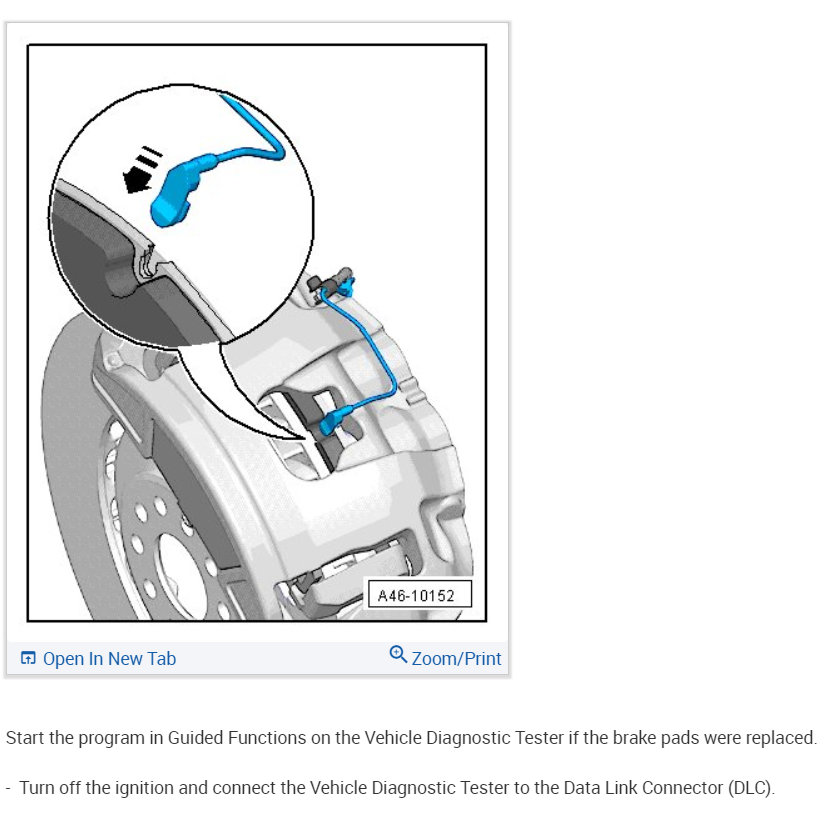 A46-10152

Open In New Tab

Zoom/Print

Start the program in Guided Functions on the Vehicle Diagnostic Tester if the brake pads were replaced.

- Turn off the ignition and connect the Vehicle Diagnostic Tester to the Data Link Connector (DLC).