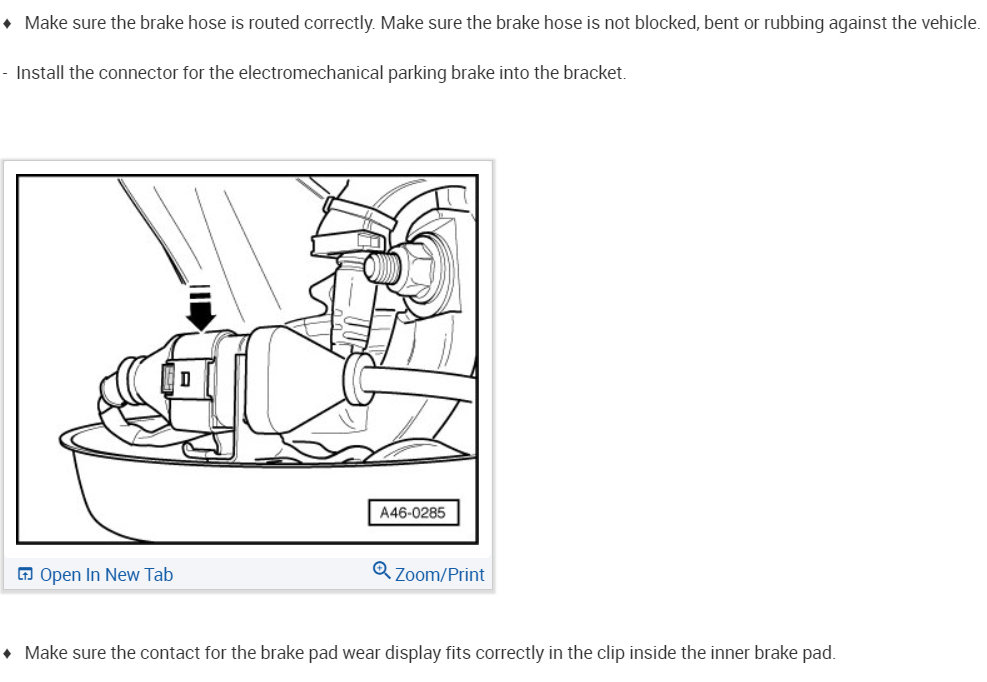 ♦ Make sure the brake hose is routed correctly. Make sure the brake hose is not blocked, bent or rubbing against the vehicle.

- Install the connector for the electromechanical parking brake into the bracket.

A46-0285

Open In New Tab

Zoom/Print

♦ Make sure the contact for the brake pad wear display fits correctly in the clip inside the inner brake pad.