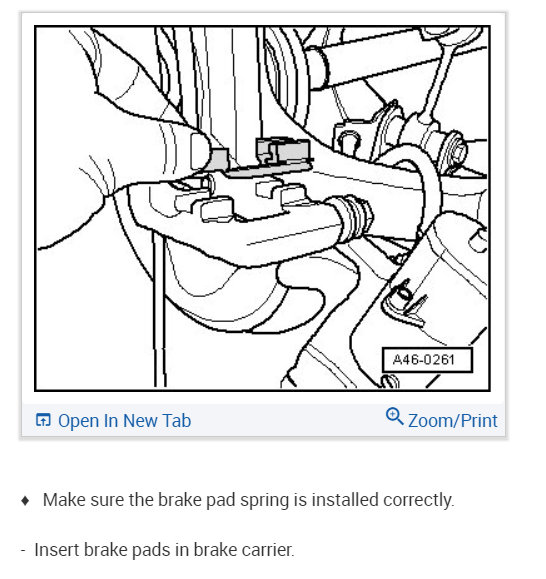 A46-0261

Open In New Tab

Zoom/Print

♦ Make sure the brake pad spring is installed correctly.

- Insert brake pads in brake carrier.