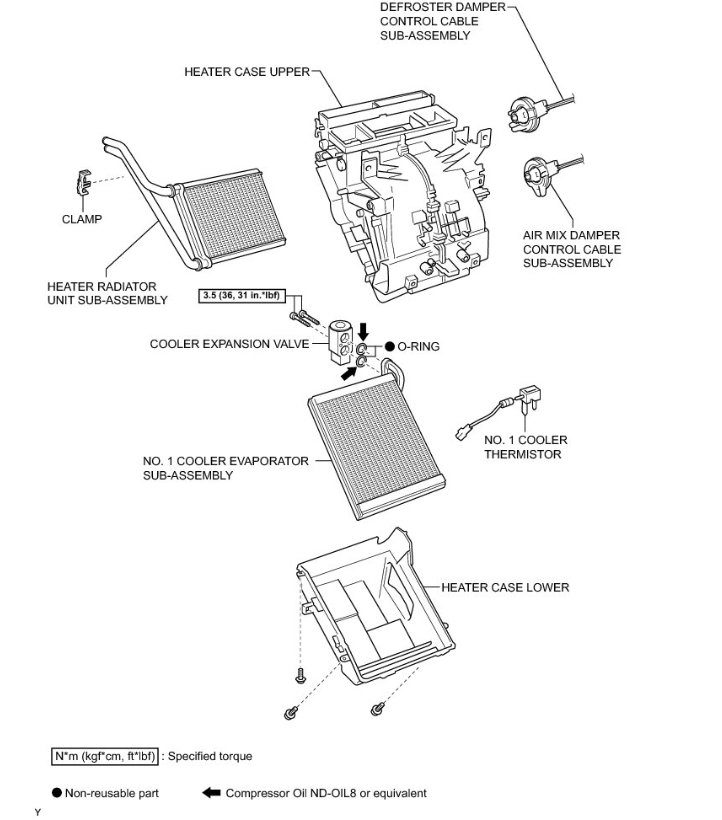 DEFROSTER DAMPER CONTROL CABLE SUB-ASSEMBLY

HEATER CASE UPPER

CLAMP

AIR MIX DAMPER CONTROL CABLE SUB-ASSEMBLY

HEATER RADIATOR UNIT SUB-ASSEMBLY

3.5 (36, 31 in.*lbf)

COOLER EXPANSION VALVE

● O-RING

NO. 1 COOLER THERMISTOR

NO. 1 COOLER EVAPORATOR SUB-ASSEMBLY

HEATER CASE LOWER

N*m (kgf*cm, ft*lbf) : Specified torque

● Non-reusable part

Compressor Oil ND-OIL8 or equivalent

Y