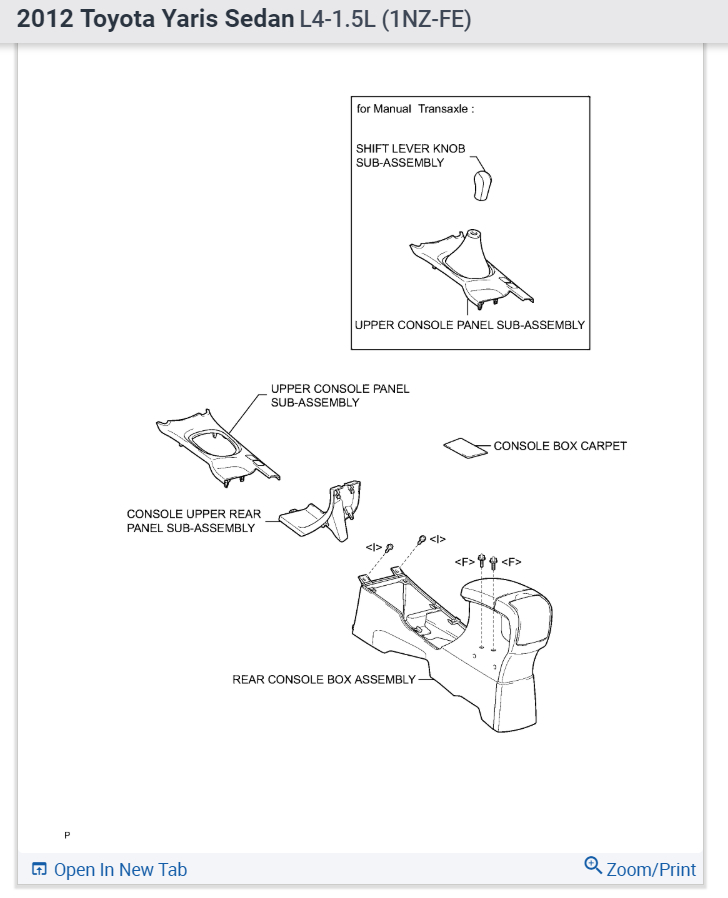 2012 Toyota Yaris Sedan L4-1.5L (1NZ-FE)

for Manual Transaxle :

SHIFT LEVER KNOB SUB-ASSEMBLY

UPPER CONSOLE PANEL SUB-ASSEMBLY

UPPER CONSOLE PANEL SUB-ASSEMBLY

CONSOLE BOX CARPET

CONSOLE UPPER REAR PANEL SUB-ASSEMBLY

<I>

<I>

<F>

<F>

REAR CONSOLE BOX ASSEMBLY

P

Open In New Tab

Zoom/Print