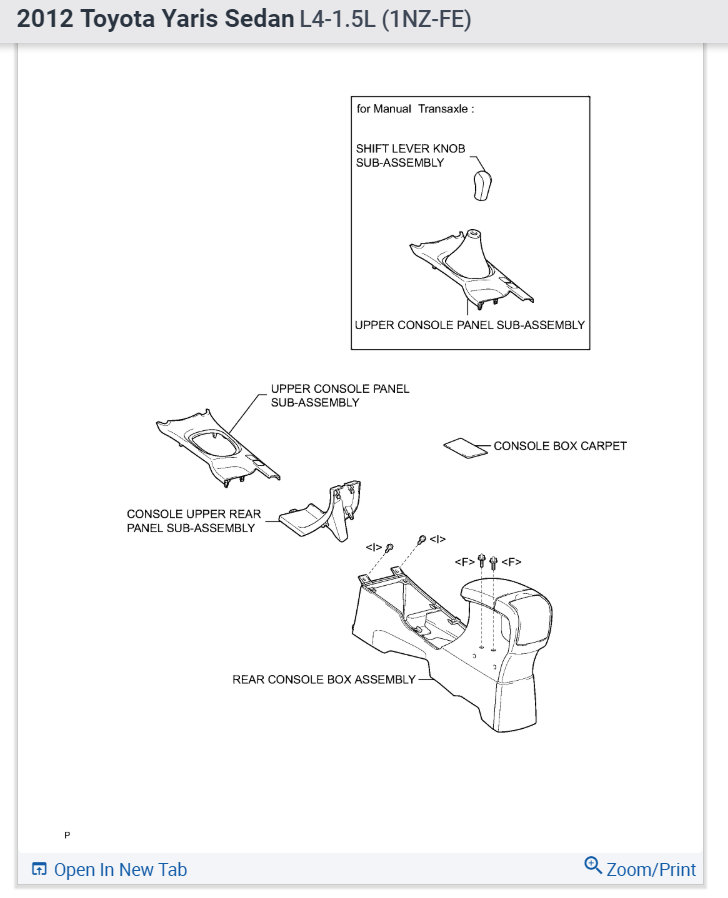 2012 Toyota Yaris Sedan L4-1.5L (1NZ-FE)

for Manual Transaxle :

SHIFT LEVER KNOB SUB-ASSEMBLY

UPPER CONSOLE PANEL SUB-ASSEMBLY

UPPER CONSOLE PANEL SUB-ASSEMBLY

CONSOLE BOX CARPET

CONSOLE UPPER REAR PANEL SUB-ASSEMBLY

<I>

<I>

<F>

<F>

REAR CONSOLE BOX ASSEMBLY

P

Open In New Tab

Zoom/Print