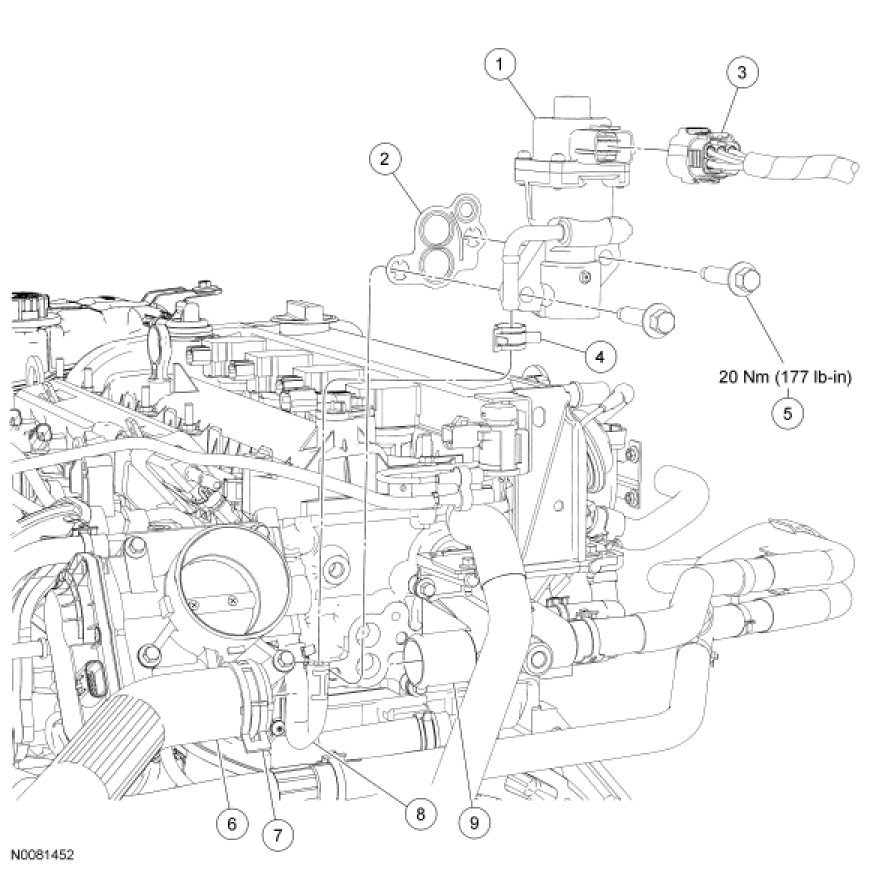 1
3
2
4
20 Nm (177 lb-in)
5
6
7
8
9
N0081452