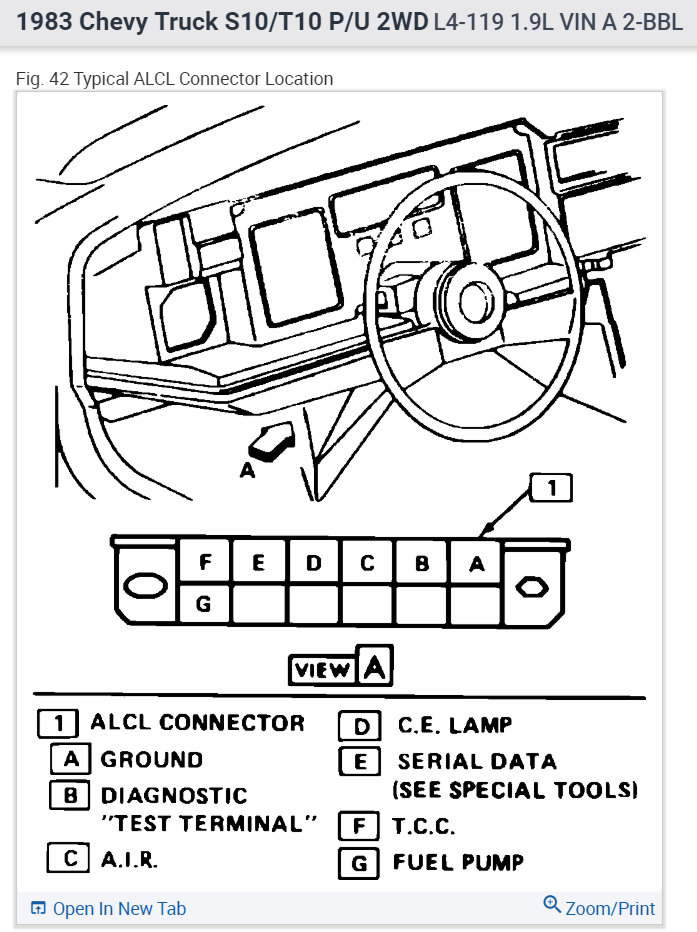 1983 Chevy Truck S10/T10 P/U 2WD L4-119 1.9L VIN A 2-BBL

Fig. 42 Typical ALCL Connector Location

A

1

F E D C B A
G

VIEW A

1 ALCL CONNECTOR
A GROUND
B DIAGNOSTIC "TEST TERMINAL"
C A.I.R.
D C.E. LAMP
E SERIAL DATA (SEE SPECIAL TOOLS)
F T.C.C.
G FUEL PUMP

Open In New Tab
Zoom/Print