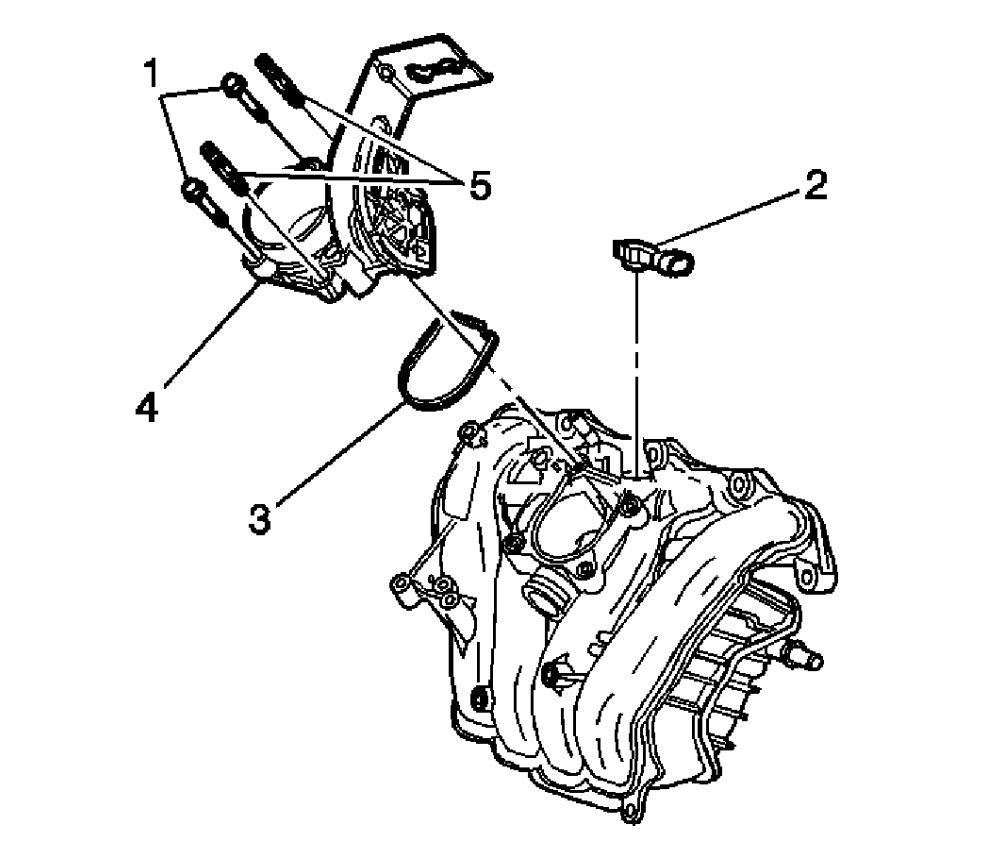 1
5
2
4
3