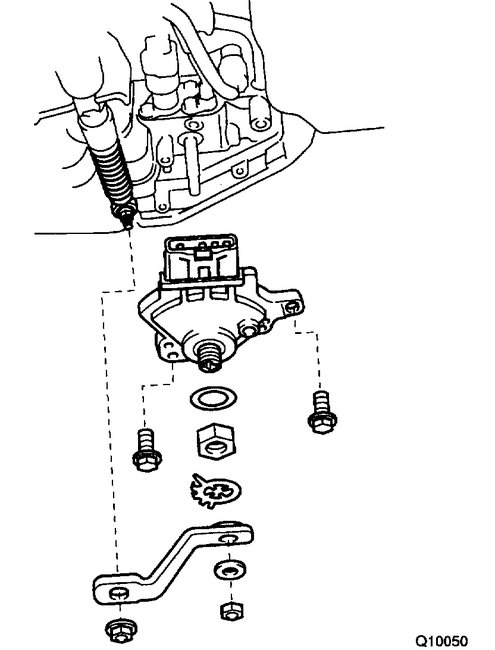 Q10050