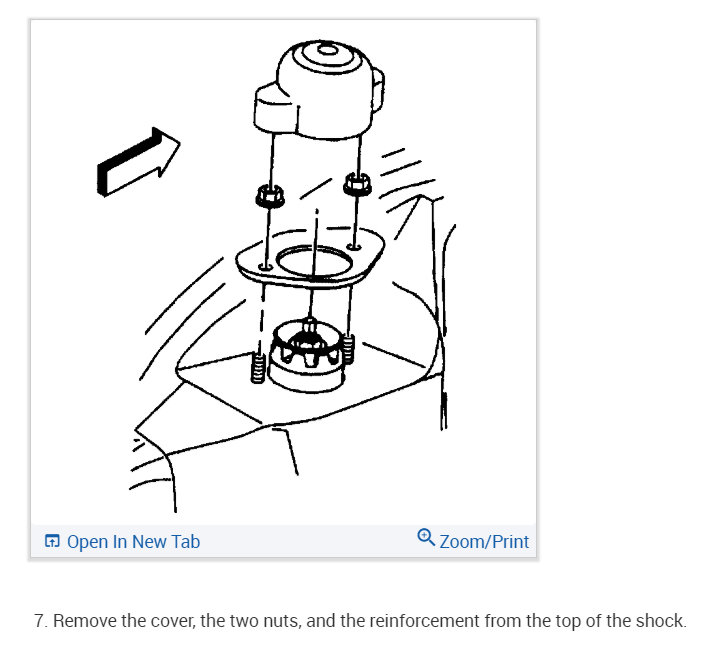 Open In New Tab

Zoom/Print

7. Remove the cover, the two nuts, and the reinforcement from the top of the shock.