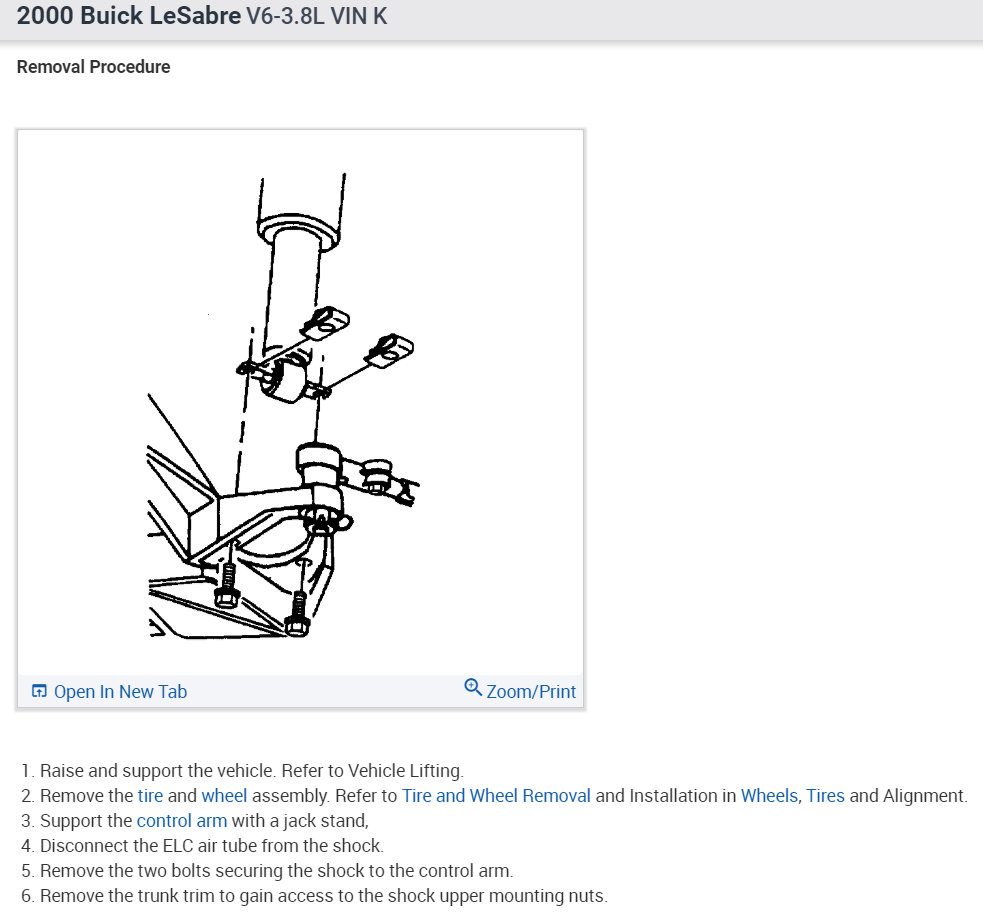 2000 Buick LeSabre V6-3.8L VIN K

Removal Procedure

Open In New Tab

Zoom/Print

1. Raise and support the vehicle. Refer to Vehicle Lifting.
2. Remove the tire and wheel assembly. Refer to Tire and Wheel Removal and Installation in Wheels, Tires and Alignment.
3. Support the control arm with a jack stand,
4. Disconnect the ELC air tube from the shock.
5. Remove the two bolts securing the shock to the control arm.
6. Remove the trunk trim to gain access to the shock upper mounting nuts.