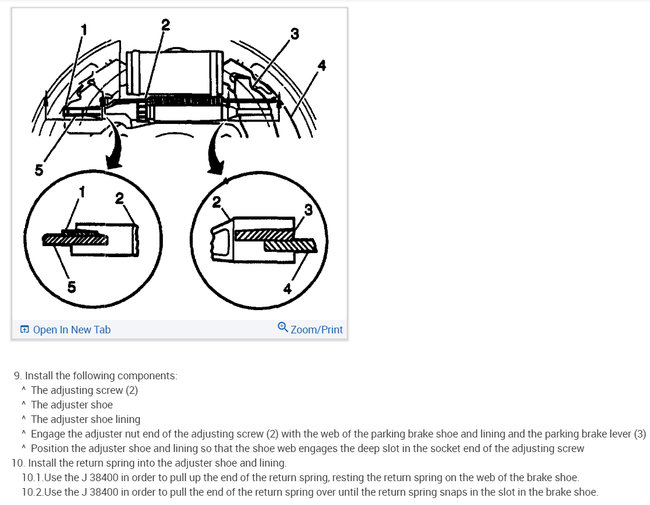 1
2
3
4
5
1
2
5
2
3
4

Open In New Tab
Zoom/Print

9. Install the following components:
^ The adjusting screw (2)
^ The adjuster shoe
^ The adjuster shoe lining
^ Engage the adjuster nut end of the adjusting screw (2) with the web of the parking brake shoe and lining and the parking brake lever (3)
^ Position the adjuster shoe and lining so that the shoe web engages the deep slot in the socket end of the adjusting screw
10. Install the return spring into the adjuster shoe and lining.
10.1.Use the J 38400 in order to pull up the end of the return spring, resting the return spring on the web of the brake shoe.
10.2.Use the J 38400 in order to pull the end of the return spring over until the return spring snaps in the slot in the brake shoe.