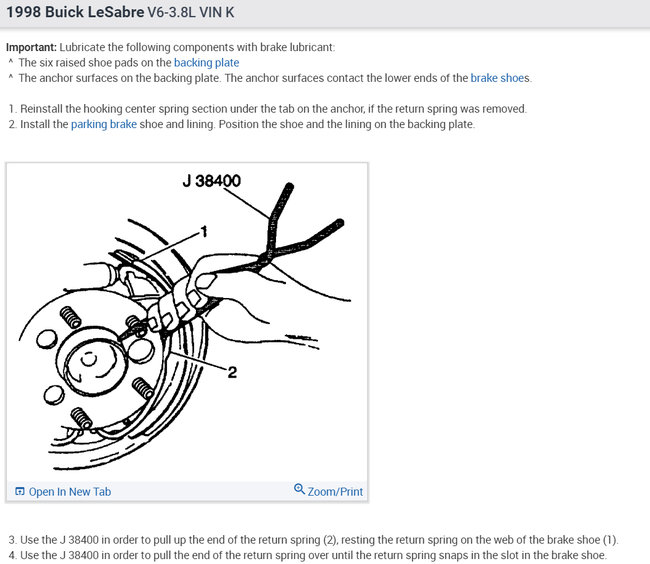 1998 Buick LeSabre V6-3.8L VIN K

Important: Lubricate the following components with brake lubricant:
^ The six raised shoe pads on the backing plate
^ The anchor surfaces on the backing plate. The anchor surfaces contact the lower ends of the brake shoes.

1. Reinstall the hooking center spring section under the tab on the anchor, if the return spring was removed.
2. Install the parking brake shoe and lining. Position the shoe and the lining on the backing plate.

J 38400
1
2

Open In New Tab
Zoom/Print

3. Use the J 38400 in order to pull up the end of the return spring (2), resting the return spring on the web of the brake shoe (1).
4. Use the J 38400 in order to pull the end of the return spring over until the return spring snaps in the slot in the brake shoe.