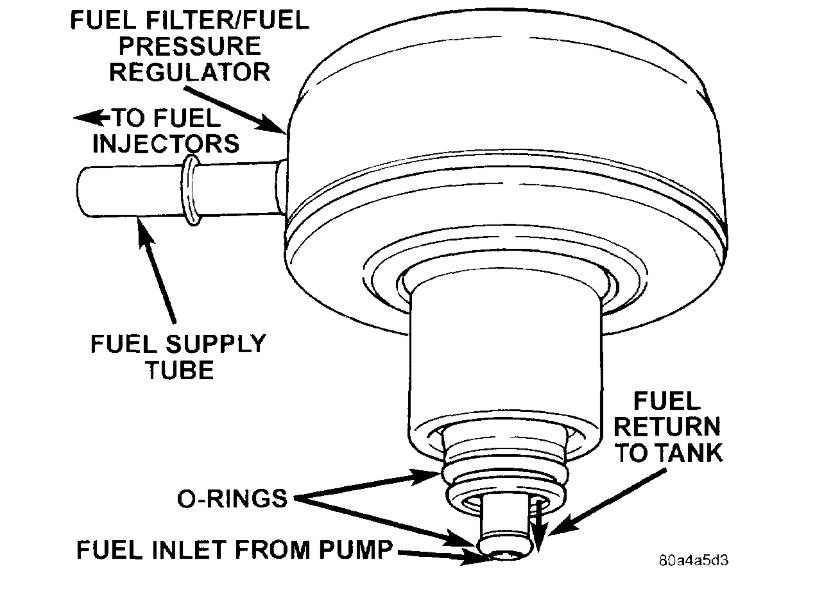 FUEL FILTER/FUEL PRESSURE REGULATOR

TO FUEL INJECTORS

FUEL SUPPLY TUBE

FUEL RETURN TO TANK

O-RINGS

FUEL INLET FROM PUMP

80a4a5d3